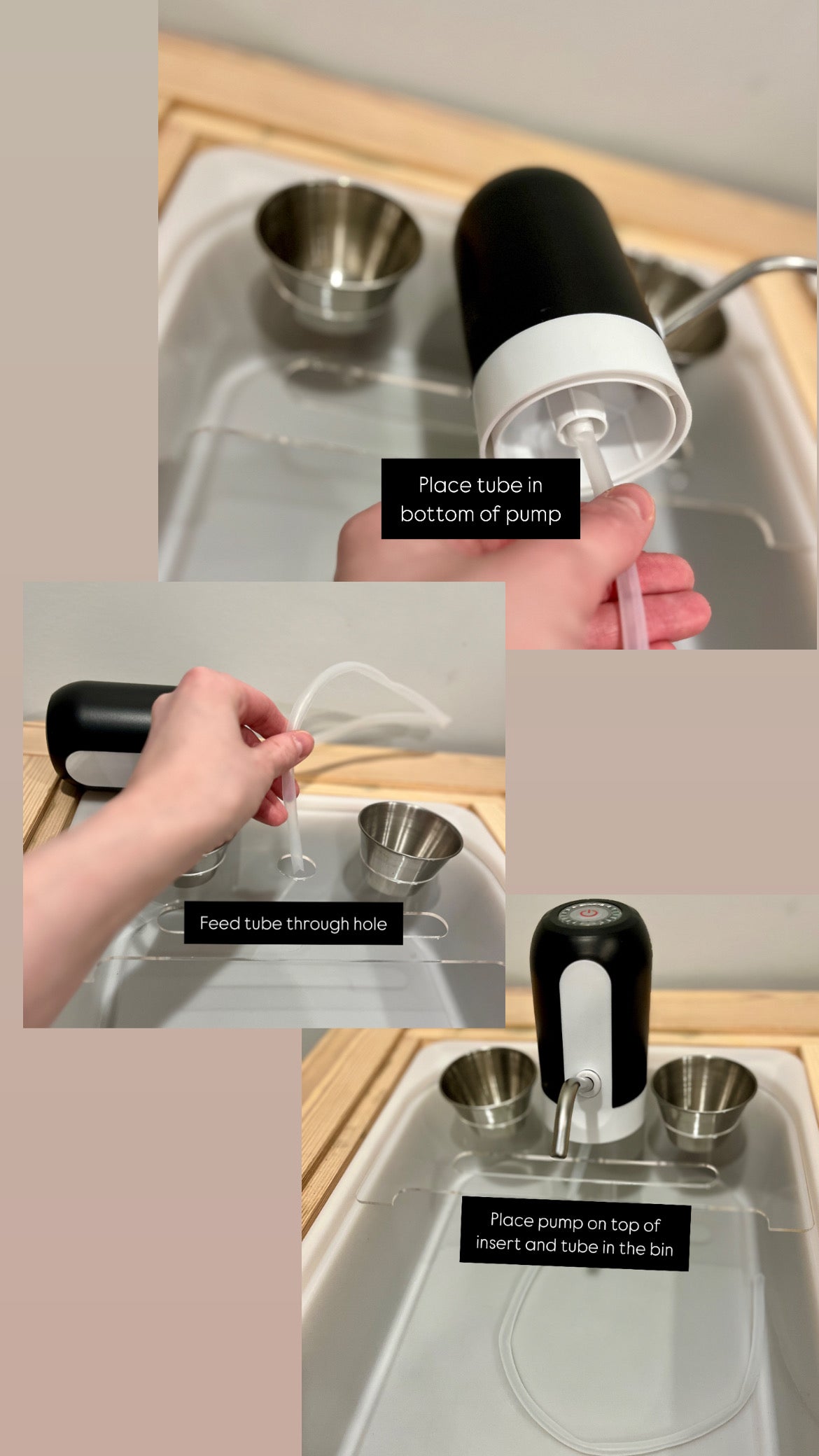 Place tube in bottom of pump

Feed tube through hole

Place pump on top of insert and tube in the bin